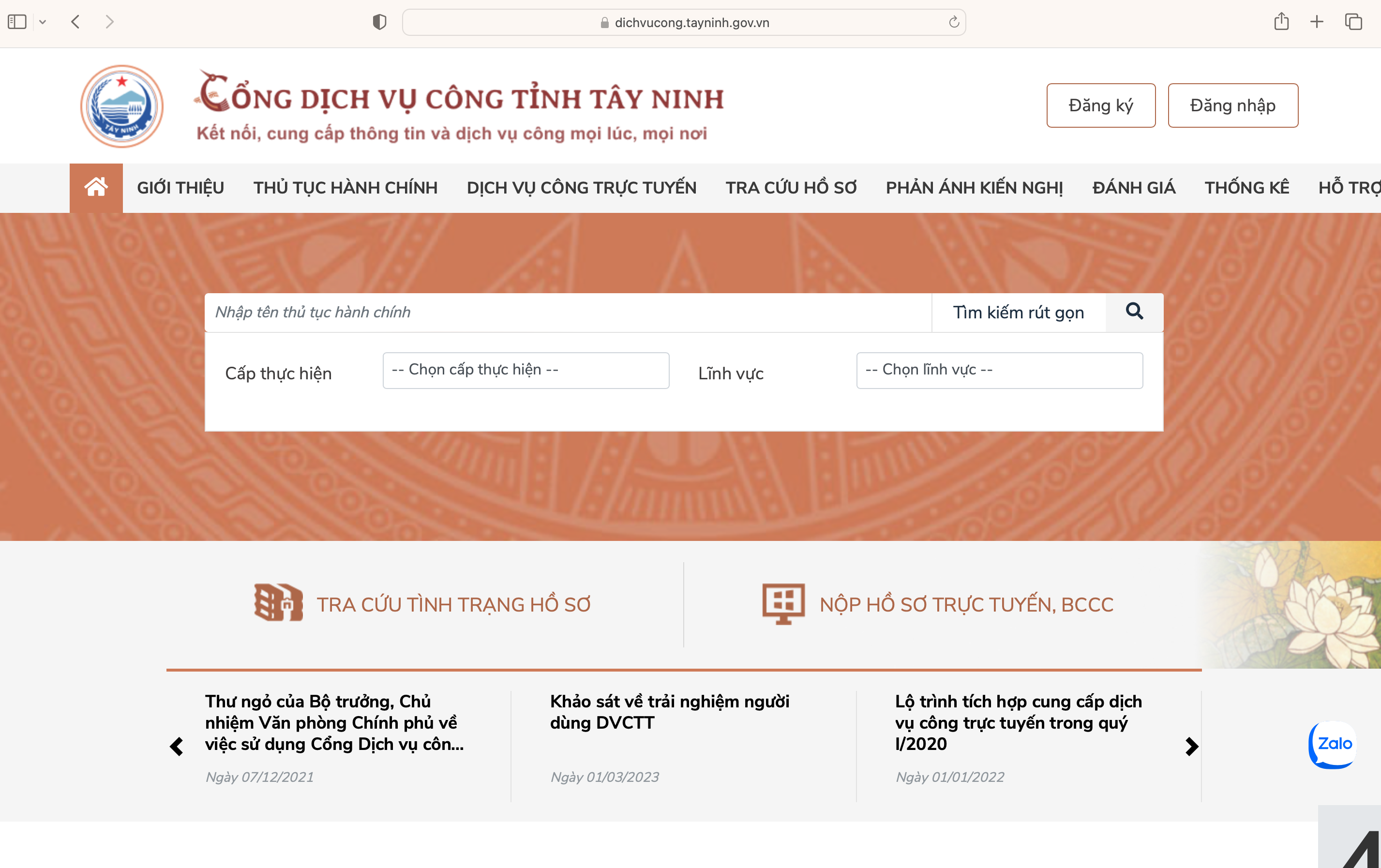 dichvucong.tayninh.gov.vn

TÂY NINH

CỔNG DỊCH VỤ CÔNG TỈNH TÂY NINH
Kết nối, cung cấp thông tin và dịch vụ công mọi lúc, mọi nơi

Đăng ký
Đăng nhập

GIỚI THIỆU THỦ TỤC HÀNH CHÍNH DỊCH VỤ CÔNG TRỰC TUYẾN TRA CỨU HỒ SƠ PHẢN ÁNH KIẾN NGHỊ ĐÁNH GIÁ THỐNG KÊ HỖ TRỢ

Nhập tên thủ tục hành chính
Tìm kiếm rút gọn

Cấp thực hiện
-- Chọn cấp thực hiện --
Lĩnh vực
-- Chọn lĩnh vực --

TRA CỨU TÌNH TRẠNG HỒ SƠ
NỘP HỒ SƠ TRỰC TUYẾN, BCCC

Thư ngỏ của Bộ trưởng, Chủ nhiệm Văn phòng Chính phủ về việc sử dụng Cổng Dịch vụ côn...
Ngày 07/12/2021

Khảo sát về trải nghiệm người dùng DVCTT
Ngày 01/03/2023

Lộ trình tích hợp cung cấp dịch vụ công trực tuyến trong quý I/2020
Ngày 01/01/2022

Zalo