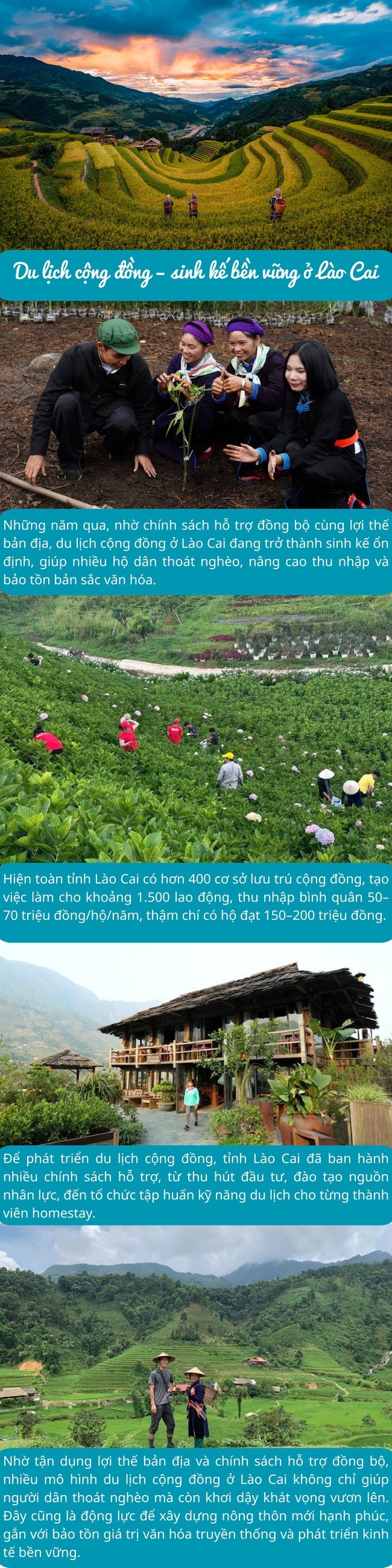 Du lịch cộng đồng – sinh kế bền vững ở Lào Cai

Những năm qua, nhờ chính sách hỗ trợ đồng bộ cùng lợi thế bản địa, du lịch cộng đồng ở Lào Cai đang trở thành sinh kế ổn định, giúp nhiều hộ dân thoát nghèo, nâng cao thu nhập và bảo tồn bản sắc văn hóa.

Hiện toàn tỉnh Lào Cai có hơn 400 cơ sở lưu trú cộng đồng, tạo việc làm cho khoảng 1.500 lao động, thu nhập bình quân 50–70 triệu đồng/hộ/năm, thậm chí có hộ đạt 150–200 triệu đồng.

Để phát triển du lịch cộng đồng, tỉnh Lào Cai đã ban hành nhiều chính sách hỗ trợ, từ thu hút đầu tư, đào tạo nguồn nhân lực, đến tổ chức tập huấn kỹ năng du lịch cho từng thành viên homestay.

Nhờ tận dụng lợi thế bản địa và chính sách hỗ trợ đồng bộ, nhiều mô hình du lịch cộng đồng ở Lào Cai không chỉ giúp người dân thoát nghèo mà còn khơi dậy khát vọng vươn lên. Đây cũng là động lực để xây dựng nông thôn mới hạnh phúc, gắn với bảo tồn giá trị văn hóa truyền thống và phát triển kinh tế bền vững.