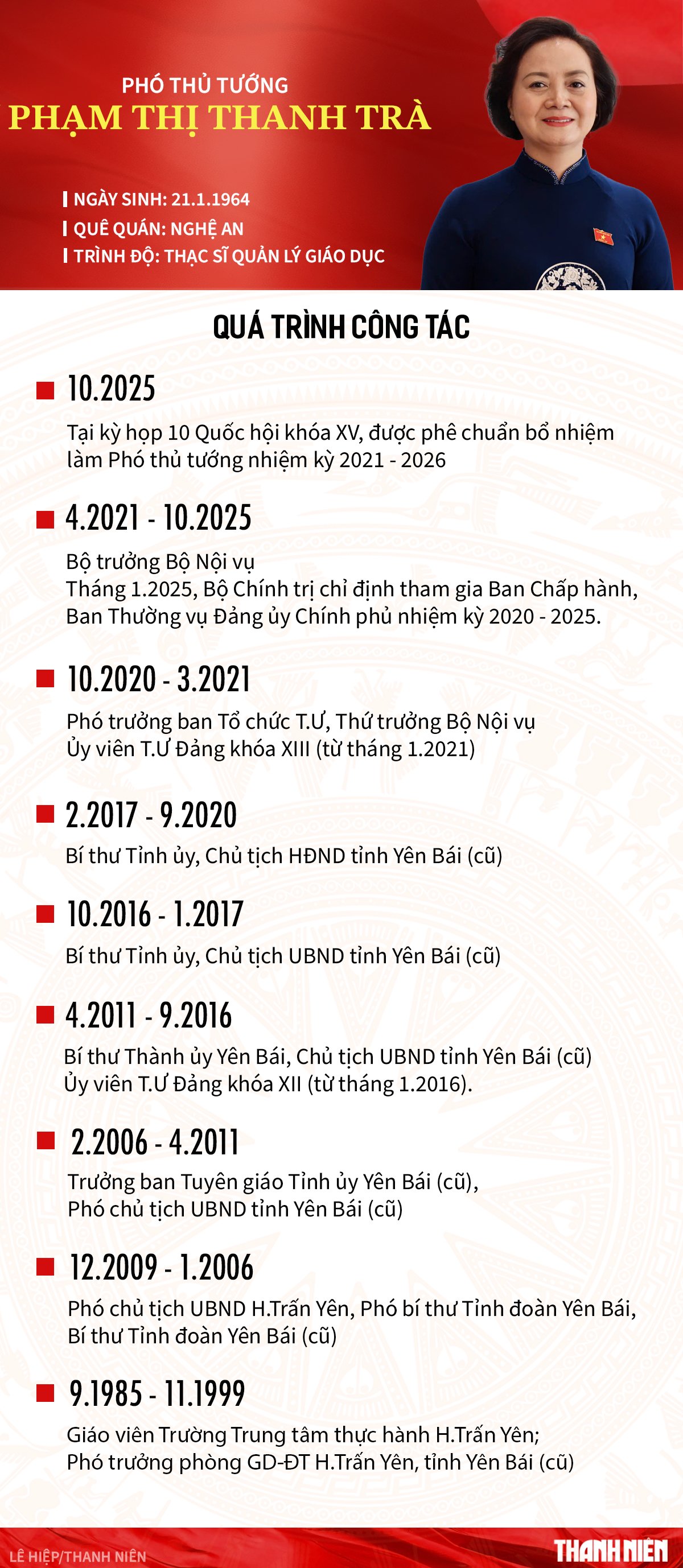 PHÓ THỦ TƯỚNG
PHẠM THỊ THANH TRÀ

NGÀY SINH: 21.1.1964
QUÊ QUÁN: NGHỆ AN
TRÌNH ĐỘ: THẠC SĨ QUẢN LÝ GIÁO DỤC

QUÁ TRÌNH CÔNG TÁC

10.2025
Tại kỳ họp 10 Quốc hội khóa XV, được phê chuẩn bổ nhiệm làm Phó thủ tướng nhiệm kỳ 2021 - 2026

4.2021 - 10.2025
Bộ trưởng Bộ Nội vụ
Tháng 1.2025, Bộ Chính trị chỉ định tham gia Ban Chấp hành, Ban Thường vụ Đảng ủy Chính phủ nhiệm kỳ 2020 - 2025.

10.2020 - 3.2021
Phó trưởng ban Tổ chức T.Ư, Thứ trưởng Bộ Nội vụ
Ủy viên T.Ư Đảng khóa XIII (từ tháng 1.2021)

2.2017 - 9.2020
Bí thư Tỉnh ủy, Chủ tịch HĐND tỉnh Yên Bái (cũ)

10.2016 - 1.2017
Bí thư Tỉnh ủy, Chủ tịch UBND tỉnh Yên Bái (cũ)

4.2011 - 9.2016
Bí thư Thành ủy Yên Bái, Chủ tịch UBND tỉnh Yên Bái (cũ)
Ủy viên T.Ư Đảng khóa XII (từ tháng 1.2016).

2.2006 - 4.2011
Trưởng ban Tuyên giáo Tỉnh ủy Yên Bái (cũ),
Phó chủ tịch UBND tỉnh Yên Bái (cũ)

12.2009 - 1.2006
Phó chủ tịch UBND H.Trấn Yên, Phó bí thư Tỉnh đoàn Yên Bái, Bí thư Tỉnh đoàn Yên Bái (cũ)

9.1985 - 11.1999
Giáo viên Trường Trung tâm thực hành H.Trấn Yên;
Phó trưởng phòng GD-ĐT H.Trấn Yên, tỉnh Yên Bái (cũ)

LÊ HIỆP/THANH NIÊN
THANH NIÊN